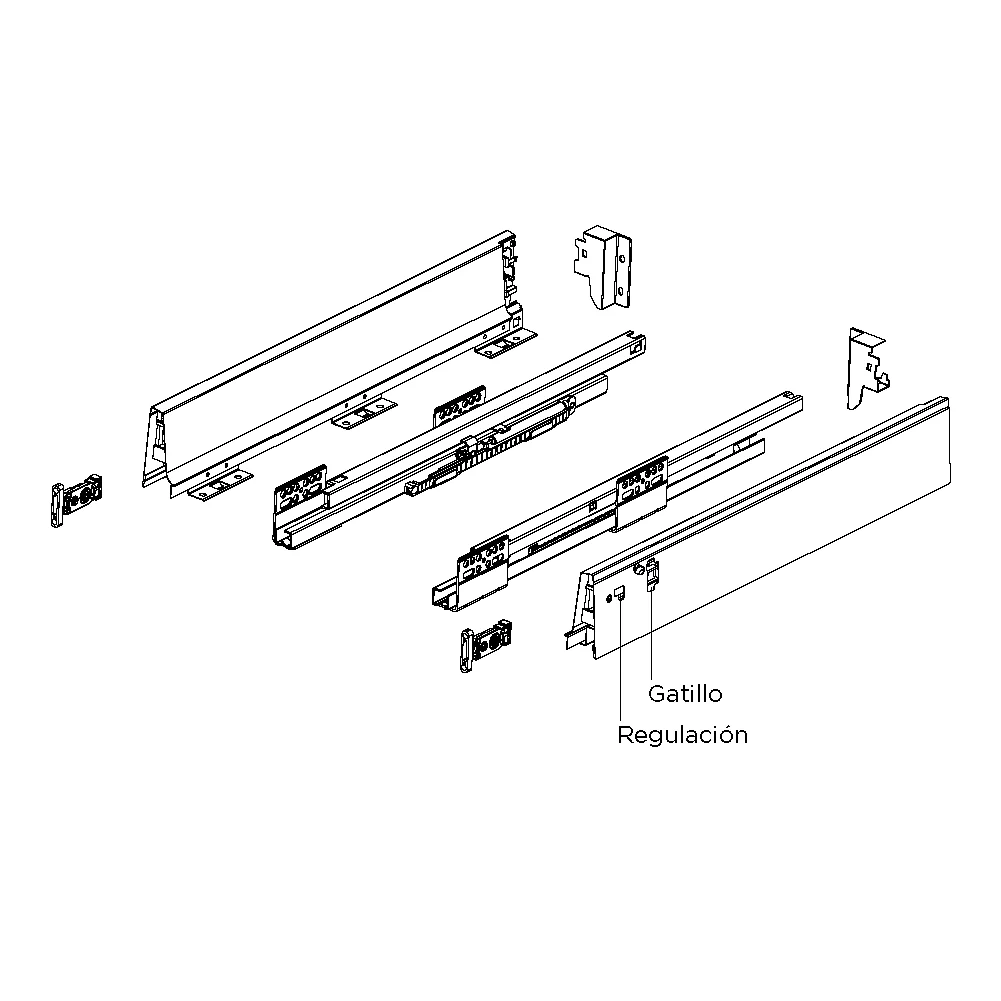 Gatillo
Regulación